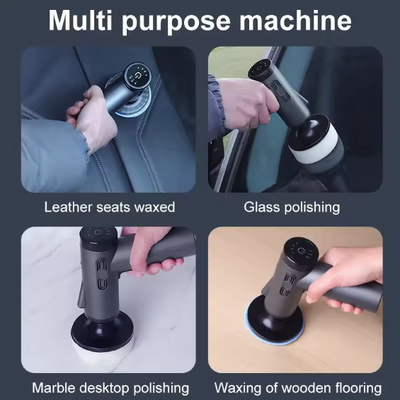 Multi purpose machine

Leather seats waxed

Glass polishing

Marble desktop polishing

Waxing of wooden flooring